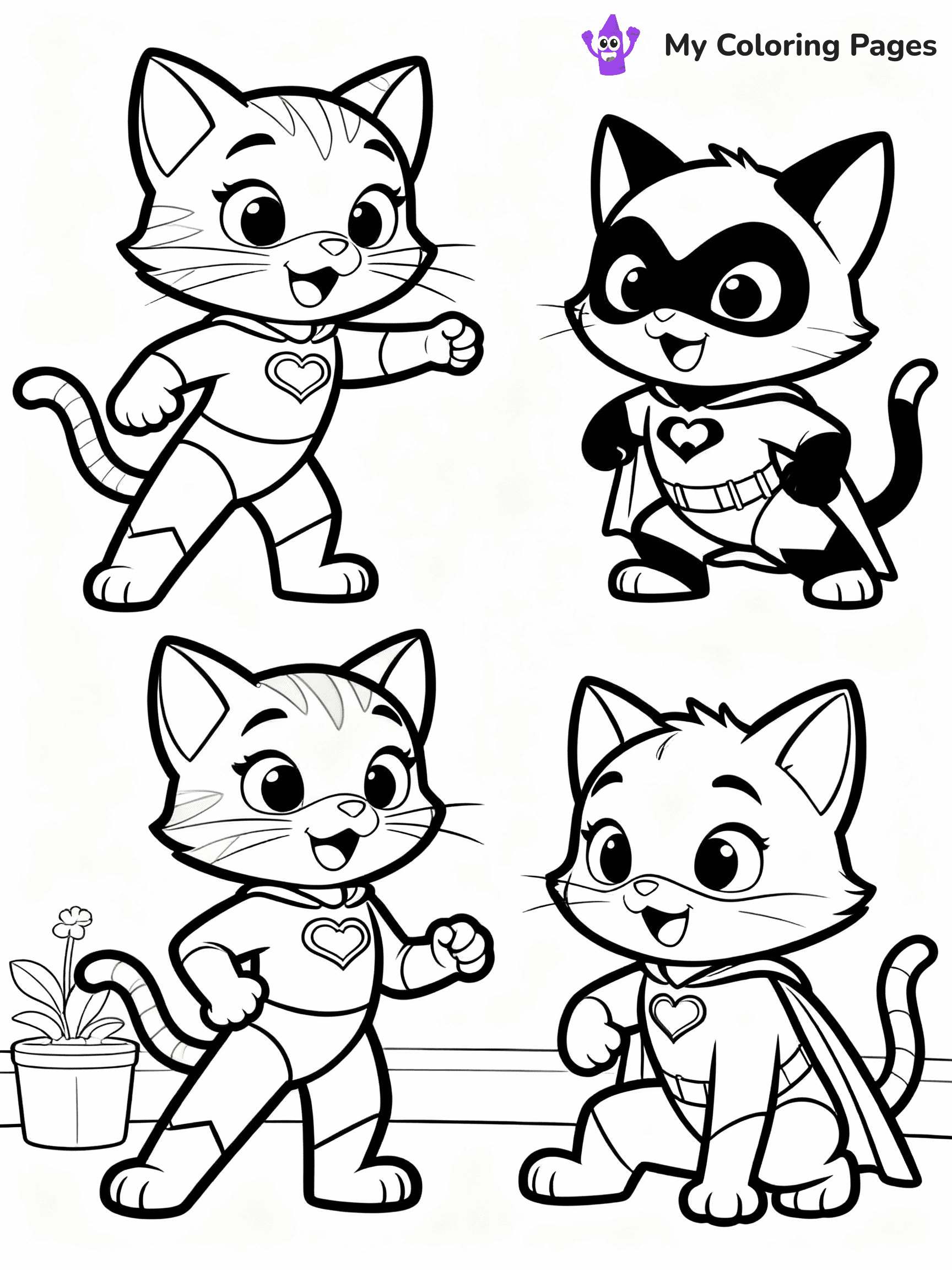 My Coloring Pages