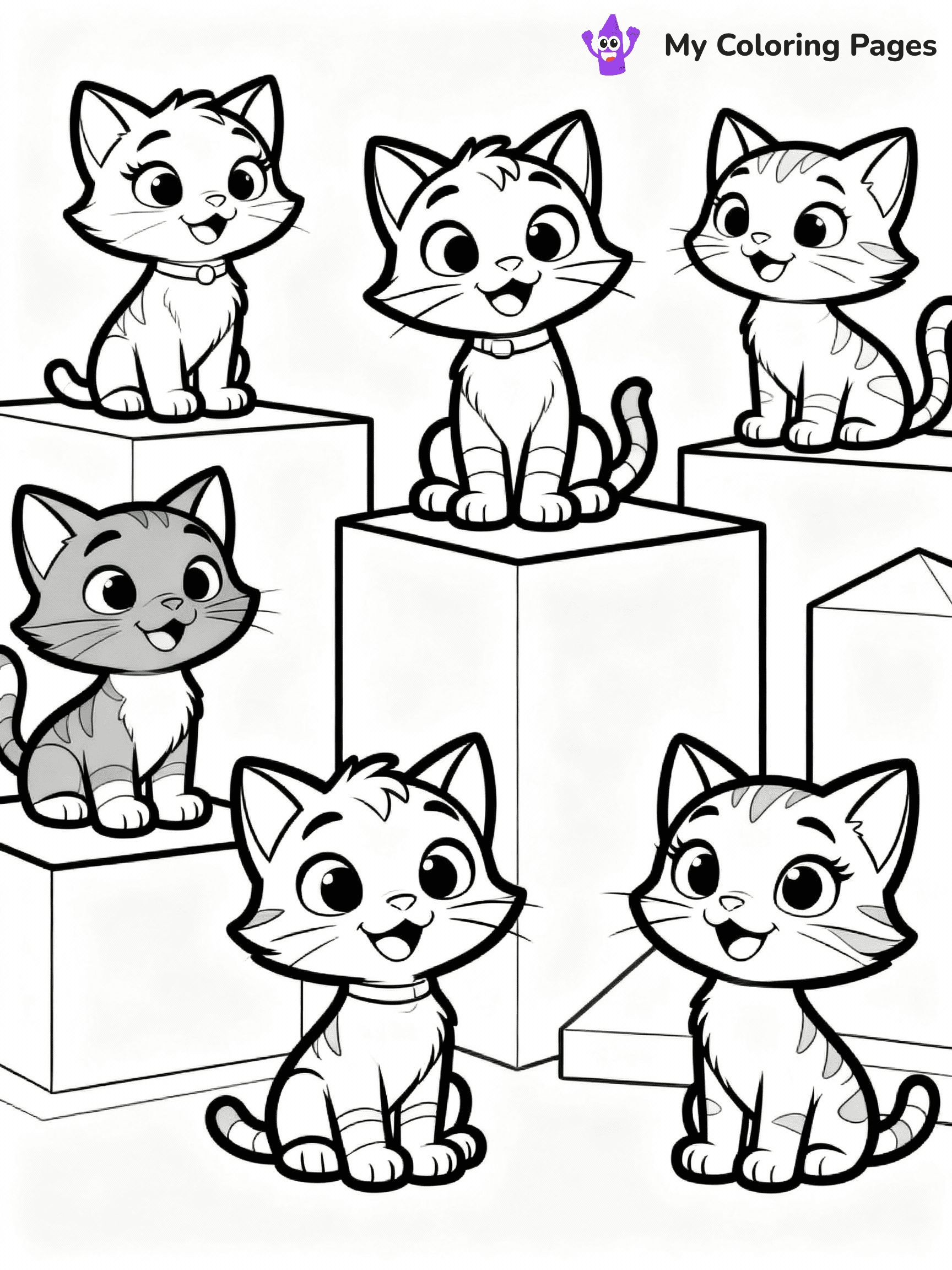 My Coloring Pages