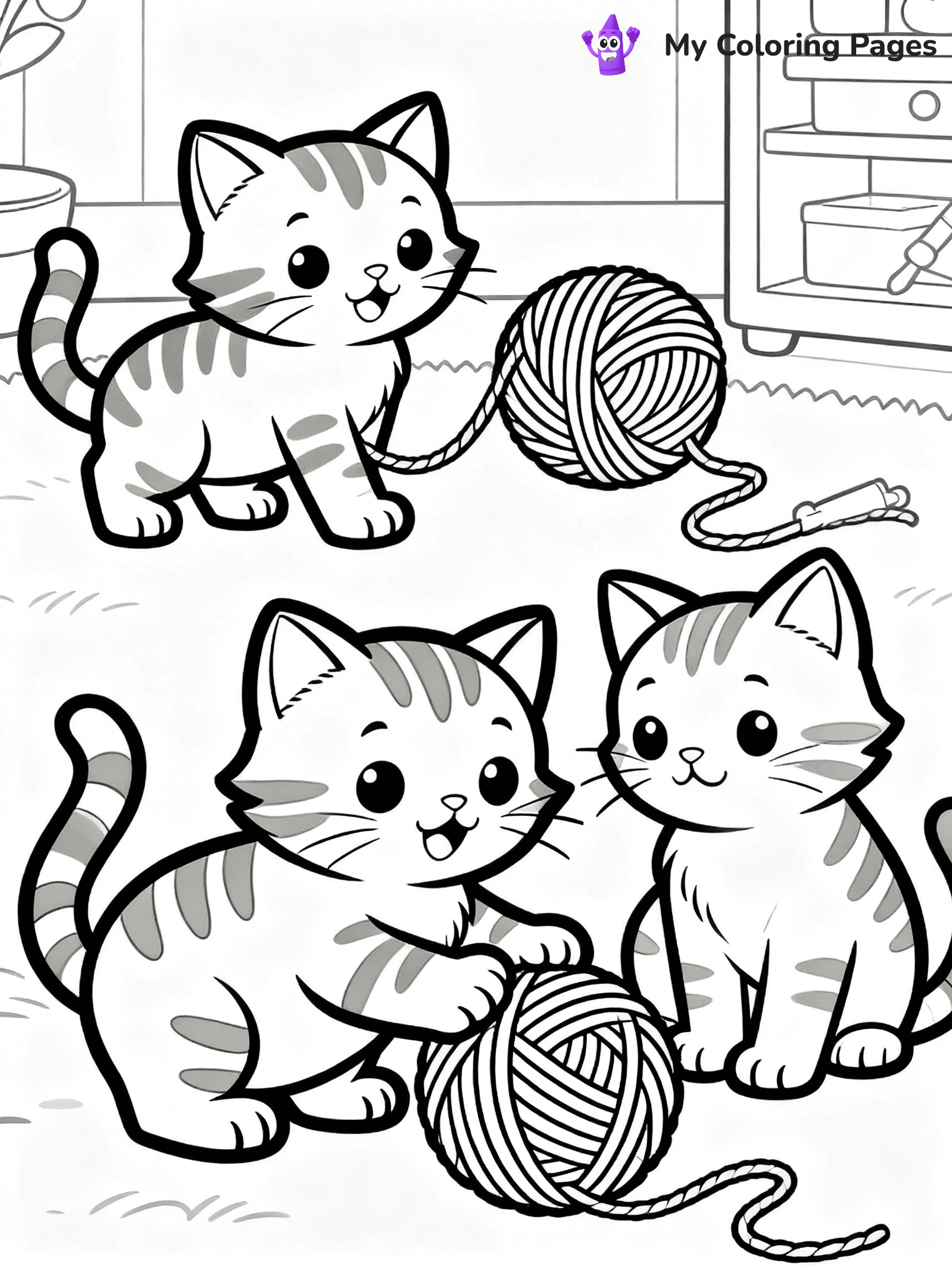 My Coloring Pages